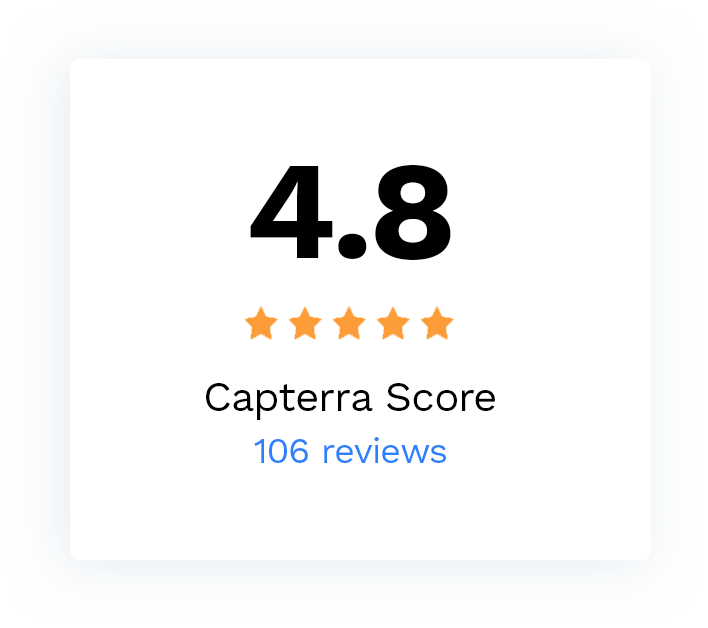 4.8

Capterra Score
106 reviews